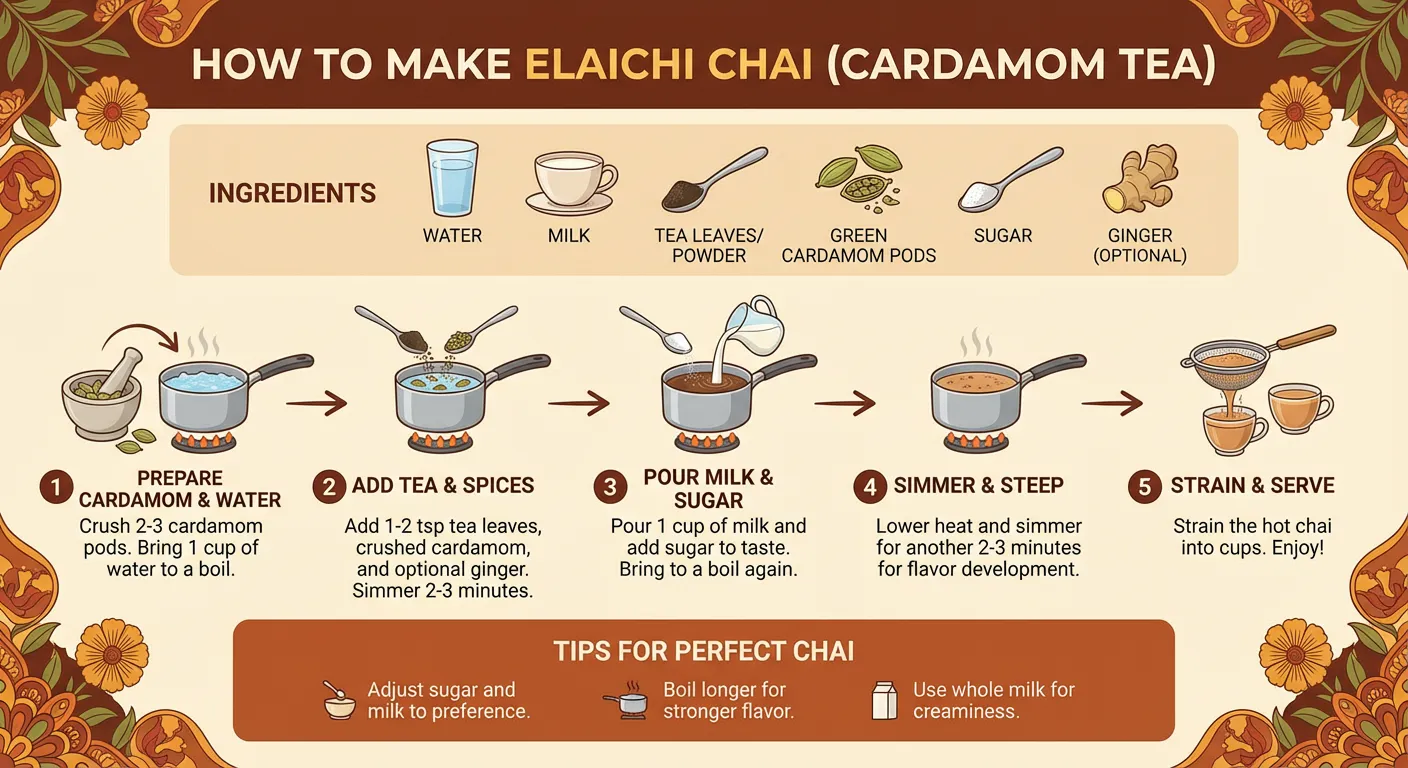 HOW TO MAKE ELAICHI CHAI (CARDAMOM TEA)

INGREDIENTS

WATER

MILK

TEA LEAVES/ POWDER

GREEN CARDAMOM PODS

SUGAR

GINGER (OPTIONAL)

1 PREPARE CARDAMOM & WATER
Crush 2-3 cardamom pods. Bring 1 cup of water to a boil.

2 ADD TEA & SPICES
Add 1-2 tsp tea leaves, crushed cardamom, and optional ginger. Simmer 2-3 minutes.

3 POUR MILK & SUGAR
Pour 1 cup of milk and add sugar to taste. Bring to a boil again.

4 SIMMER & STEEP
Lower heat and simmer for another 2-3 minutes for flavor development.

5 STRAIN & SERVE
Strain the hot chai into cups. Enjoy!

TIPS FOR PERFECT CHAI

Adjust sugar and milk to preference.

Boil longer for stronger flavor.

Use whole milk for creaminess.